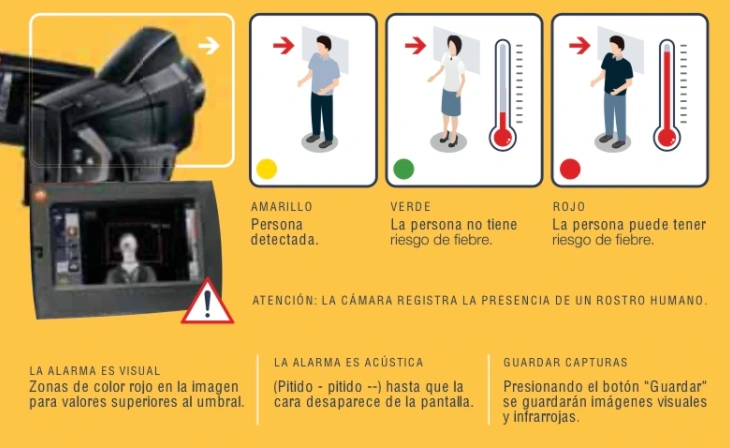 AMARILLO
Persona detectada.

VERDE
La persona no tiene riesgo de fiebre.

ROJO
La persona puede tener riesgo de fiebre.

ATENCIÓN: LA CÁMARA REGISTRA LA PRESENCIA DE UN ROSTRO HUMANO.

LA ALARMA ES VISUAL
Zonas de color rojo en la imagen para valores superiores al umbral.

LA ALARMA ES ACÚSTICA
(Pitido - pitido --) hasta que la cara desaparece de la pantalla.

GUARDAR CAPTURAS
Presionando el botón "Guardar" se guardarán imágenes visuales y infrarrojas.